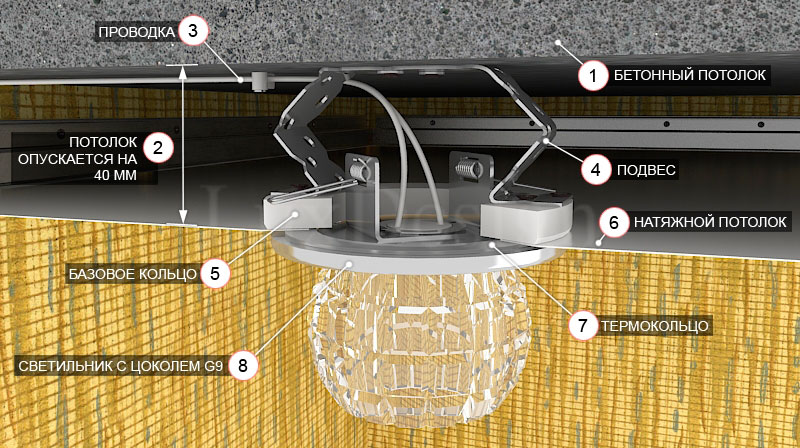 ПРОВОДКА 3

1 БЕТОННЫЙ ПОТОЛОК

ПОТОЛОК ОПУСКАЕТСЯ НА 40 ММ 2

4 ПОДВЕС

6 НАТЯЖНОЙ ПОТОЛОК

БАЗОВОЕ КОЛЬЦО 5

7 ТЕРМОКОЛЬЦО

СВЕТИЛЬНИК С ЦОКОЛЕМ G9 8