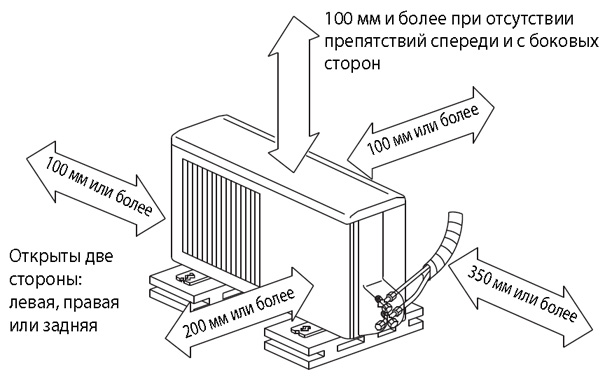 100 мм и более при отсутствии препятствий спереди и с боковых сторон

100 мм или более

100 мм или более

Открыты две стороны: левая, правая или задняя

200 мм или более

350 мм или более